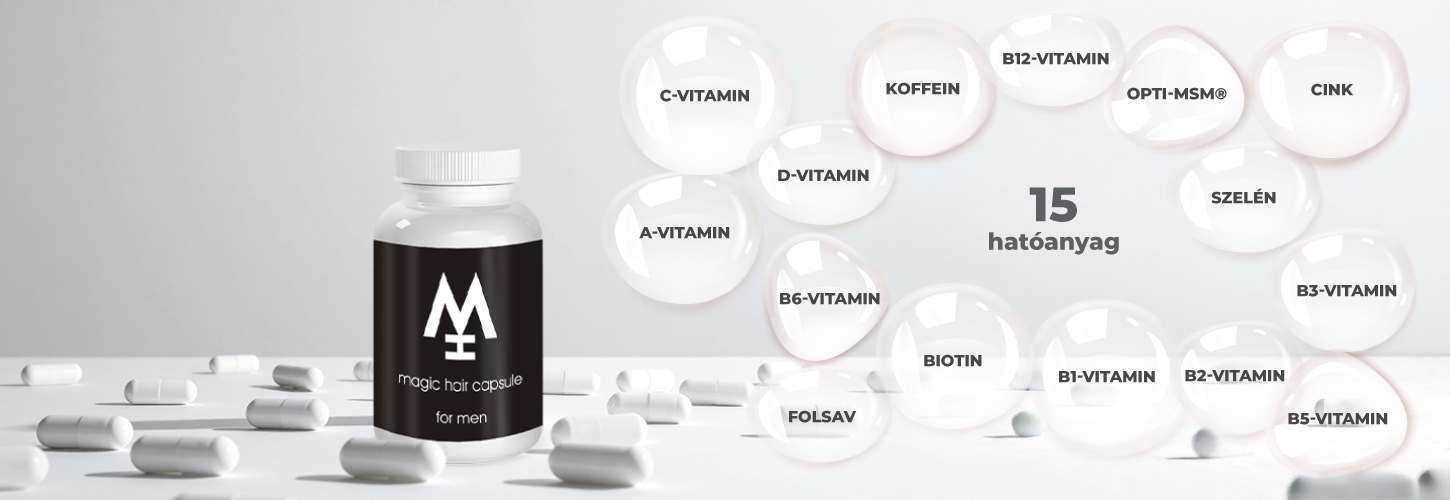 magic hair capsule

for men

C-VITAMIN

KOFFEIN

B12-VITAMIN

OPTI-MSM®

CINK

D-VITAMIN

A-VITAMIN

15
hatóanyag

SZELÉN

B6-VITAMIN

B3-VITAMIN

BIOTIN

B1-VITAMIN

B2-VITAMIN

FOLSAV

B5-VITAMIN