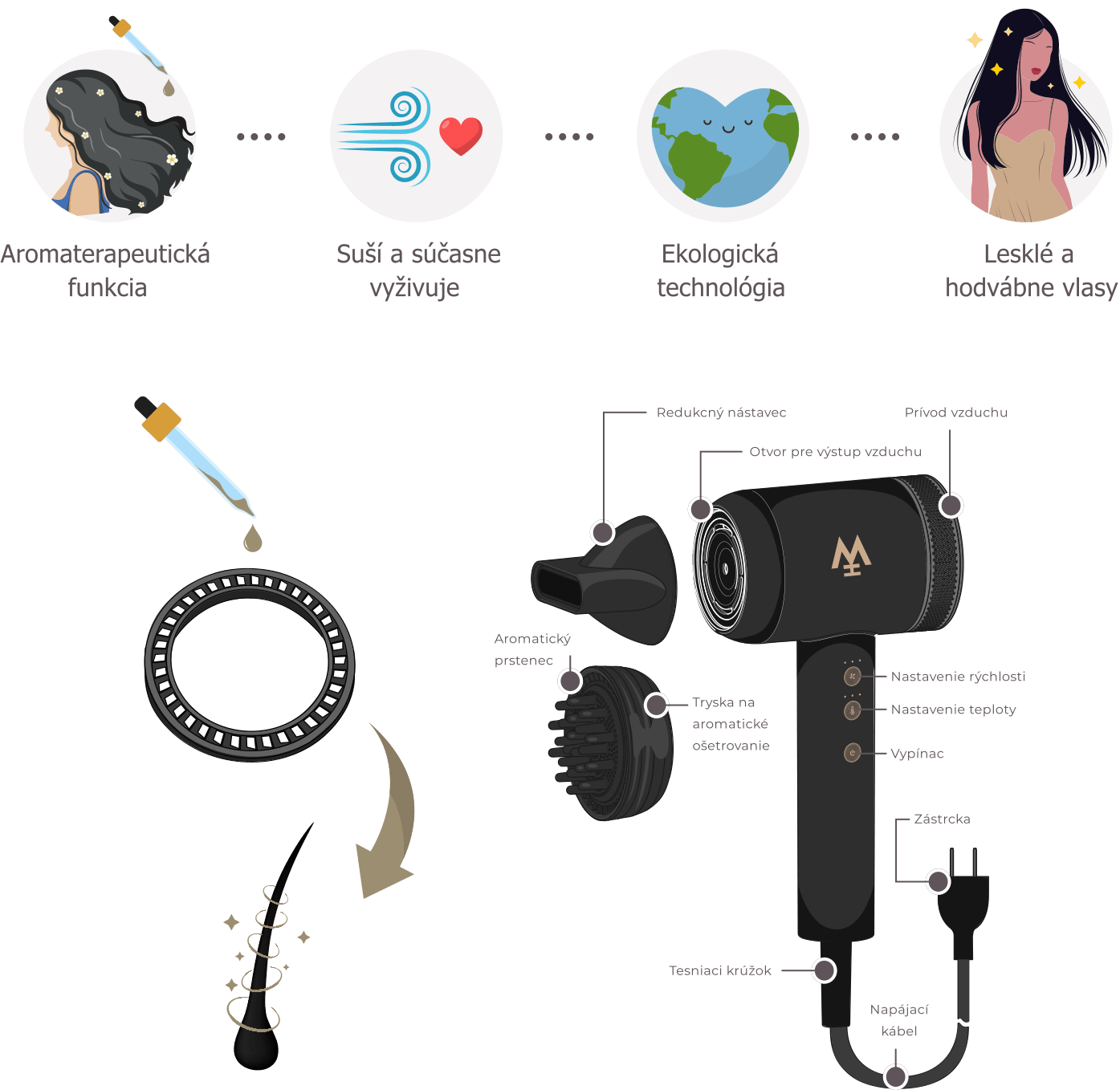 Aromaterapeutická funkcia

Suší a súčasne vyživuje

Ekologická technológia

Lesklé a hodvábne vlasy

Redukcný nástavec

Prívod vzduchu

Otvor pre výstup vzduchu

Aromatický prstenec

Tryska na aromatické ošetrovanie

Nastavenie rýchlosti

Nastavenie teploty

Vypínac

Zástrcka

Tesniaci krúžok

Napájací kábel